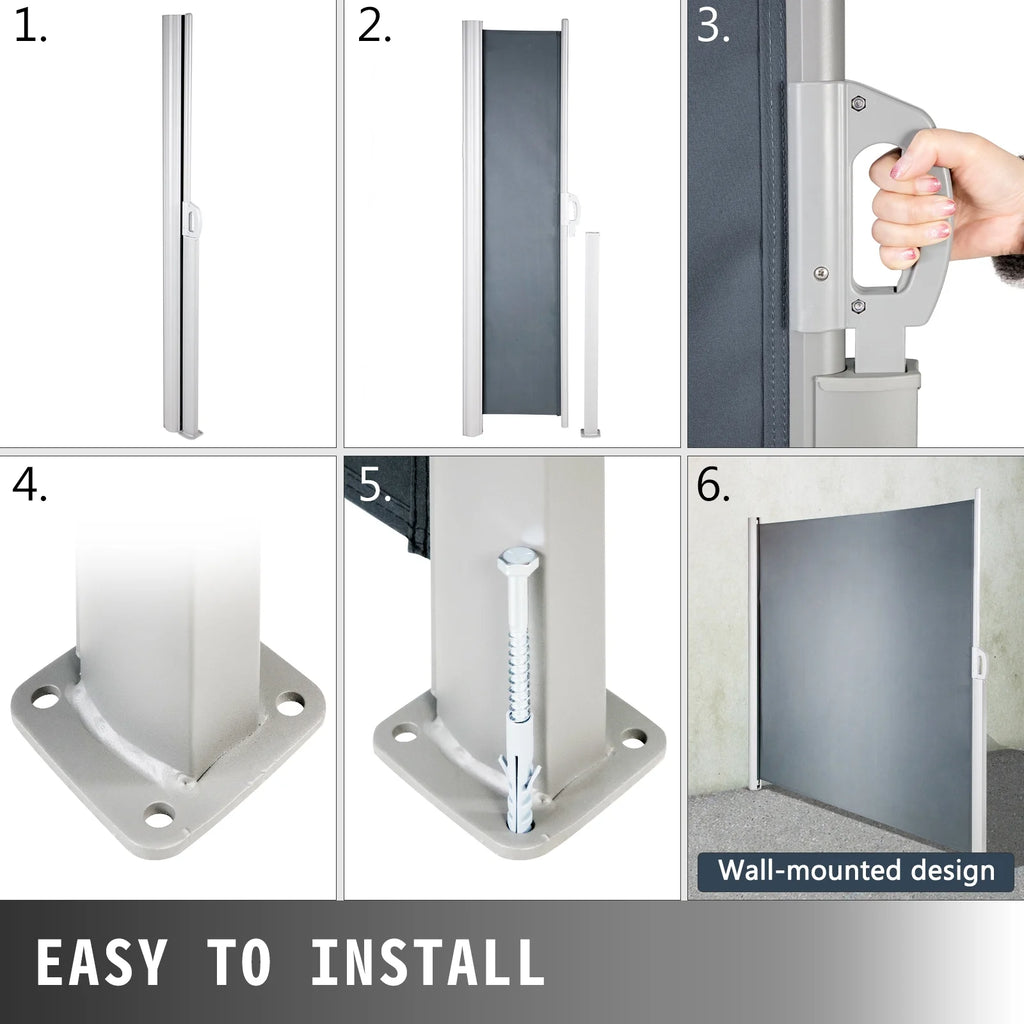 1.

2.

3.

4.

5.

6.

Wall-mounted design

EASY TO INSTALL