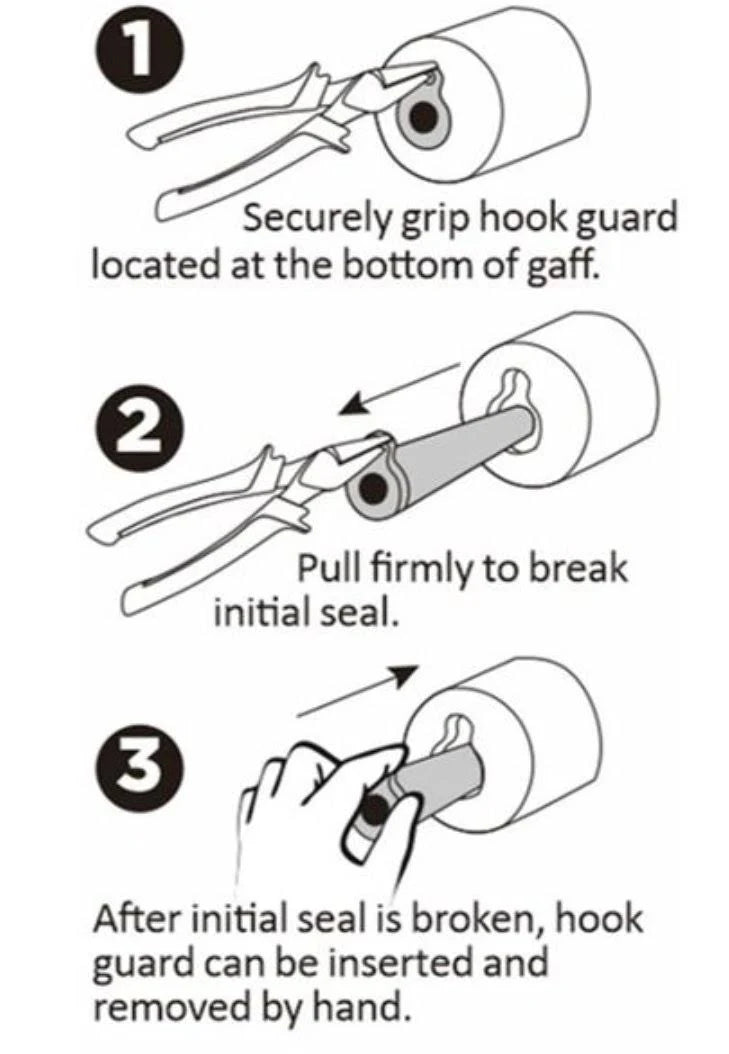 1

Securely grip hook guard located at the bottom of gaff.

2

Pull firmly to break initial seal.

3

After initial seal is broken, hook guard can be inserted and removed by hand.